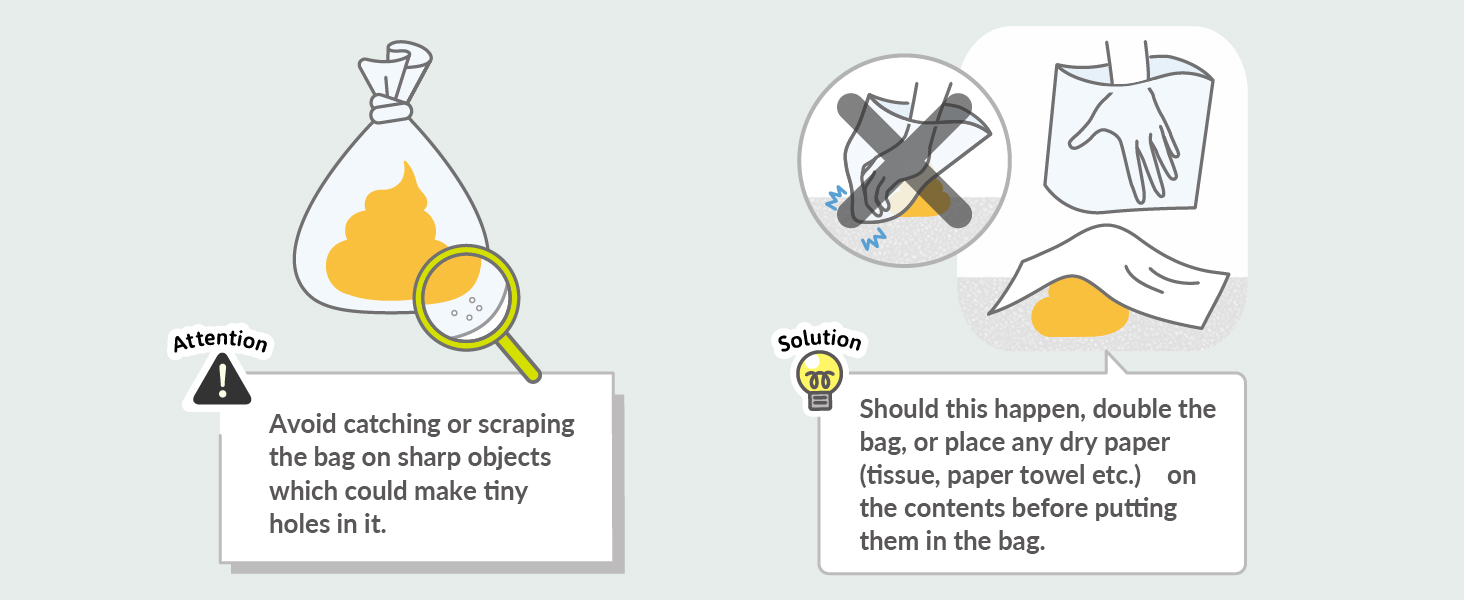 Attention

Avoid catching or scraping the bag on sharp objects which could make tiny holes in it.

Solution

Should this happen, double the bag, or place any dry paper (tissue, paper towel etc.) on the contents before putting them in the bag.